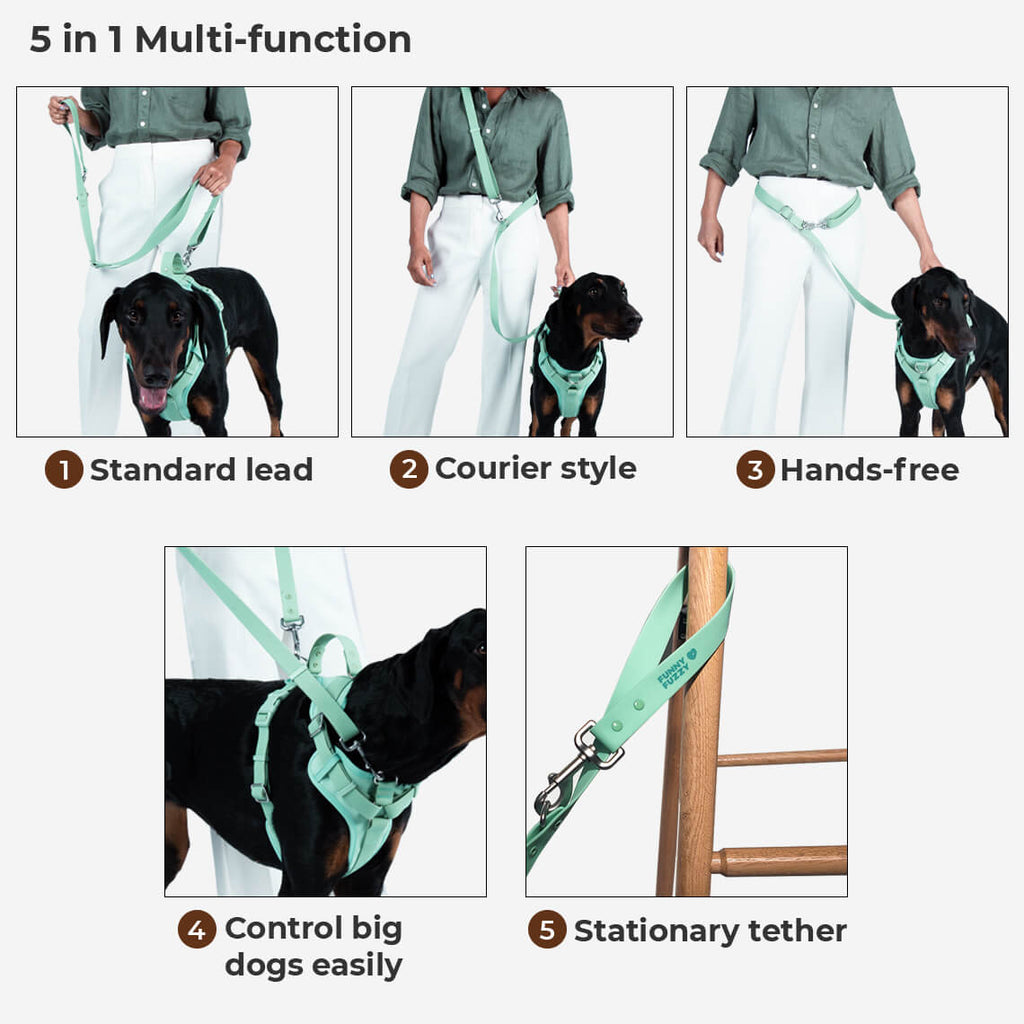 5 in 1 Multi-function

1 Standard lead

2 Courier style

3 Hands-free

4 Control big dogs easily

FUNNY FUZZY

5 Stationary tether