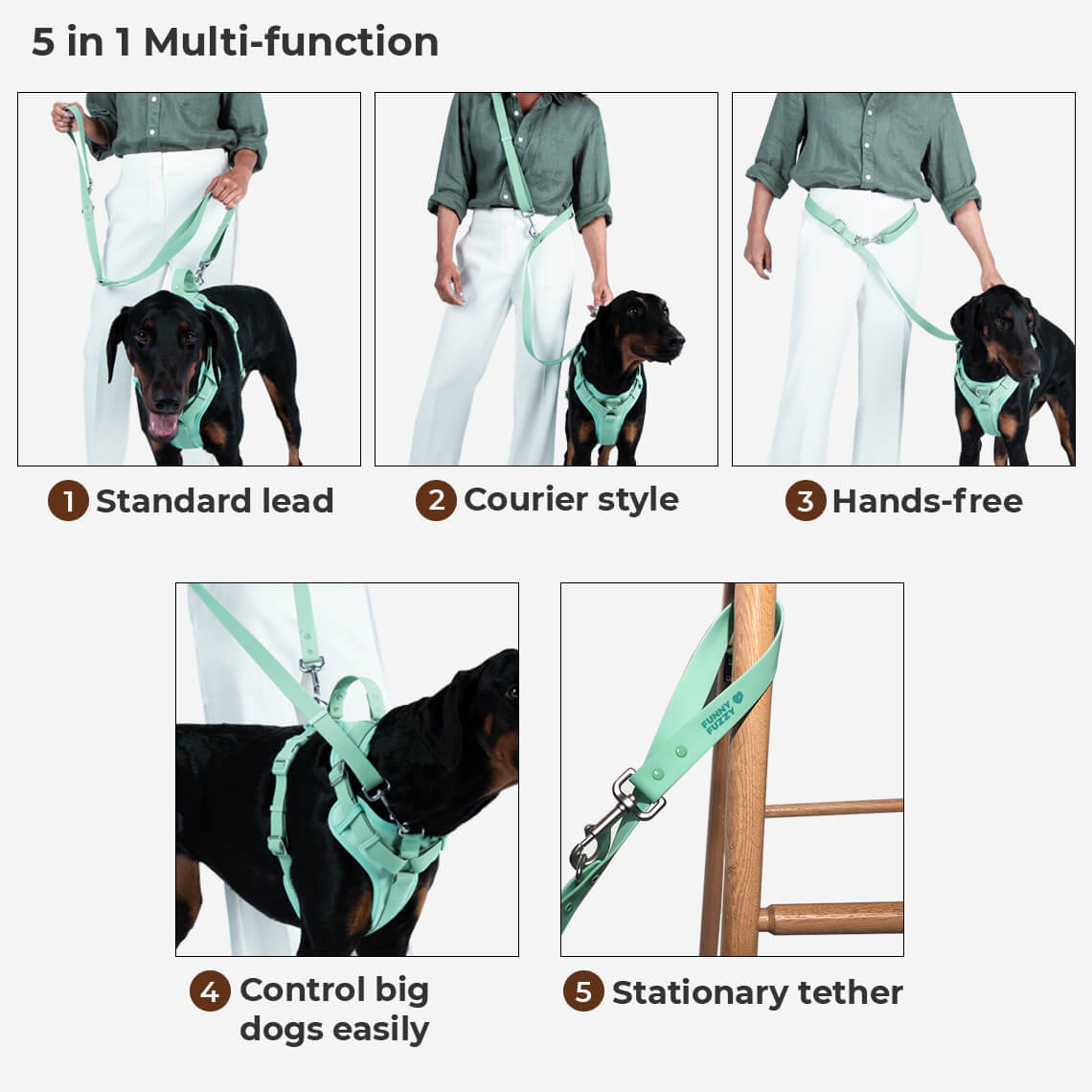 5 in 1 Multi-function

1 Standard lead

2 Courier style

3 Hands-free

FUNNY FUZZY

4 Control big dogs easily

5 Stationary tether